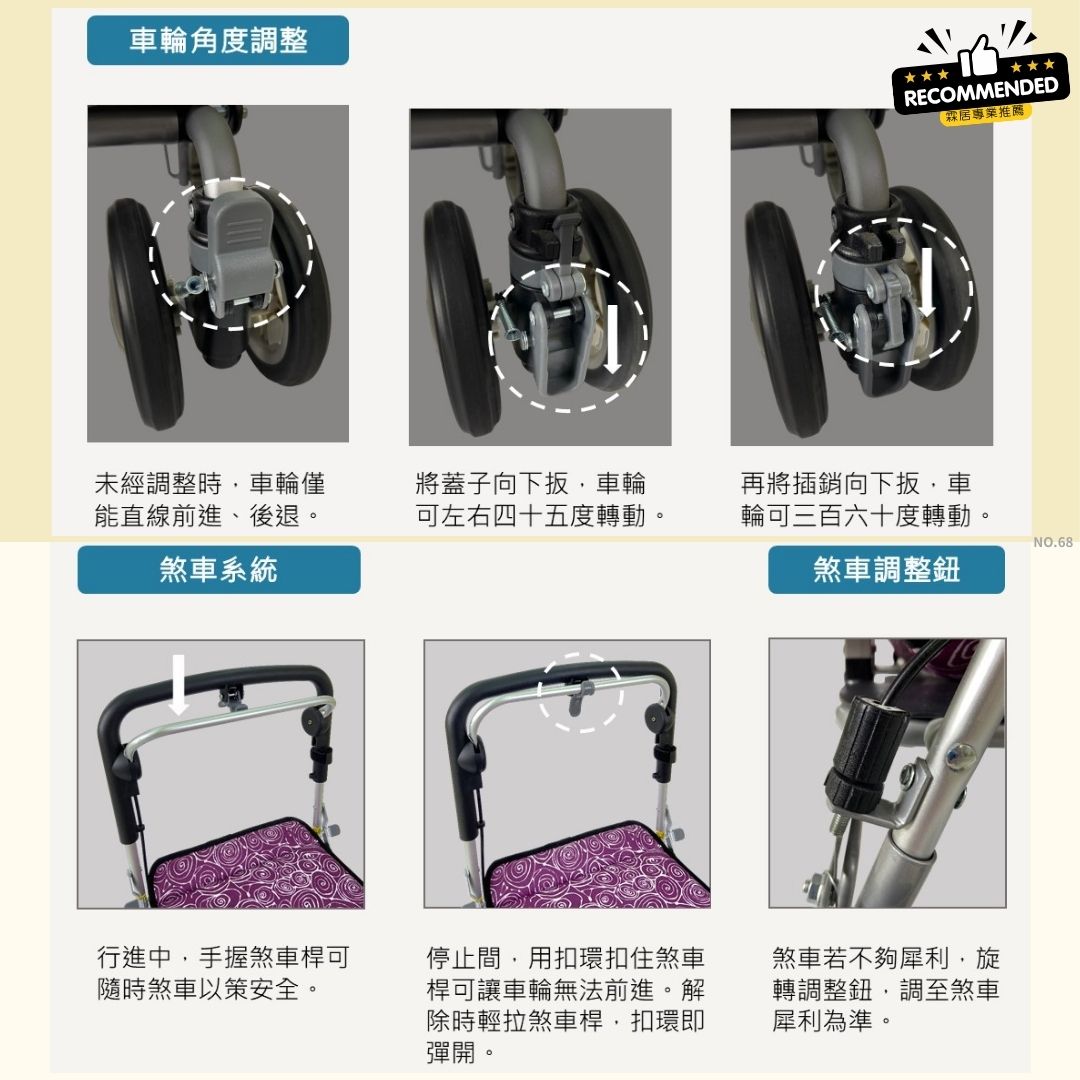 車輪角度調整

RECOMMENDED
森居專業推薦

未經調整時，車輪僅能直線前進、後退。

將蓋子向下扳，車輪可左右四十五度轉動。

再將插銷向下扳，車輪可三百六十度轉動。

NO.68

煞車系統

煞車調整鈕

行進中，手握煞車桿可隨時煞車以策安全。

停止間，用扣環扣住煞車桿可讓車輪無法前進。解除時輕拉煞車桿，扣環即彈開。

煞車若不夠犀利，旋轉調整鈕，調至煞車犀利為準。