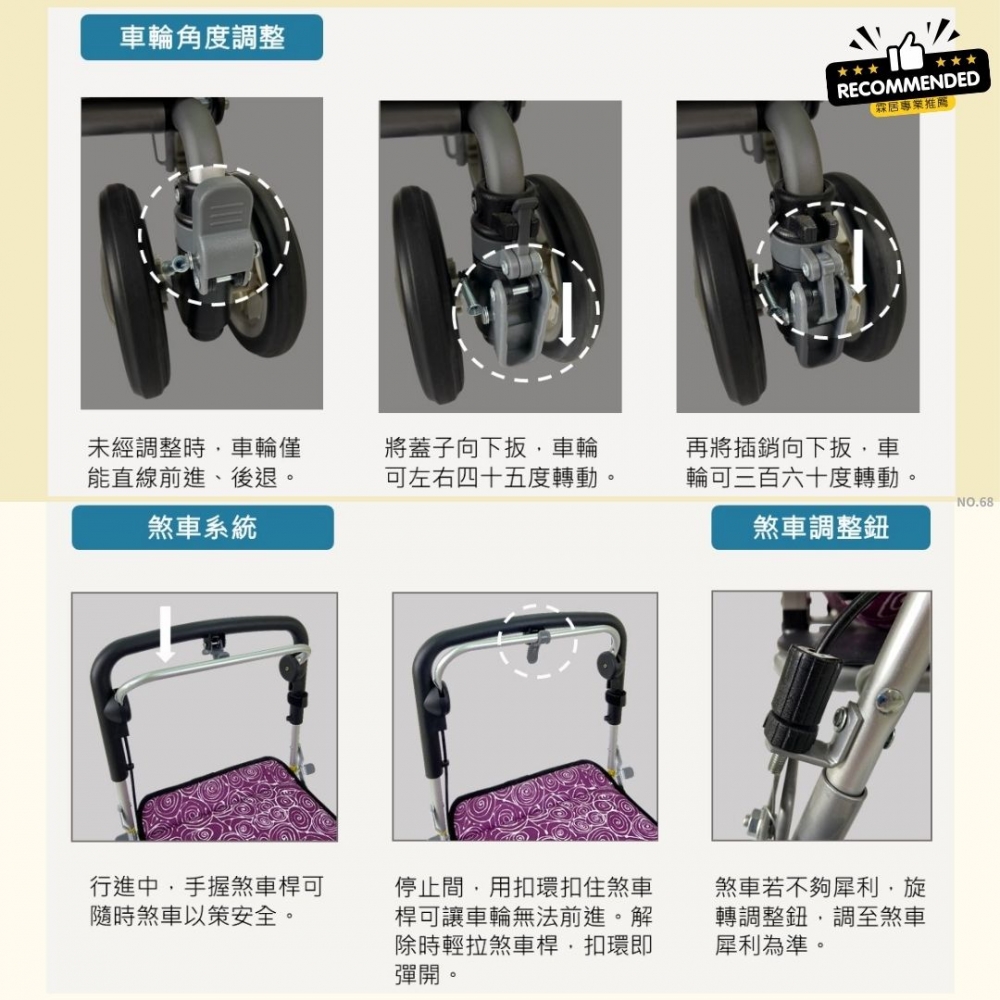 車輪角度調整

RECOMMENDED
霖居專業推薦

未經調整時，車輪僅能直線前進、後退。

將蓋子向下扳，車輪可左右四十五度轉動。

再將插銷向下扳，車輪可三百六十度轉動。

NO.68

煞車系統

煞車調整鈕

行進中，手握煞車桿可隨時煞車以策安全。

停止間，用扣環扣住煞車桿可讓車輪無法前進。解除時輕拉煞車桿，扣環即彈開。

煞車若不夠犀利，旋轉調整鈕，調至煞車犀利為準。